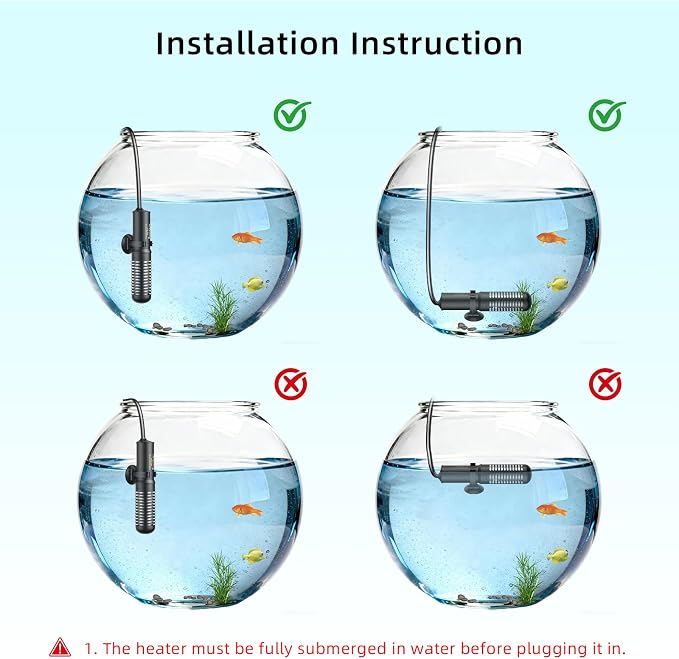 Installation Instruction

1. The heater must be fully submerged in water before plugging it in.