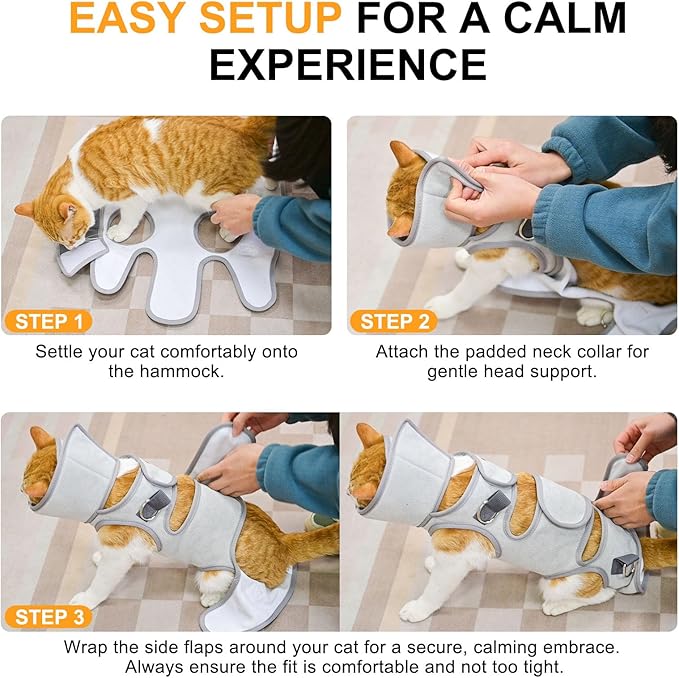 EASY SETUP FOR A CALM EXPERIENCE

STEP 1

Settle your cat comfortably onto the hammock.

STEP 2

Attach the padded neck collar for gentle head support.

STEP 3

Wrap the side flaps around your cat for a secure, calming embrace. Always ensure the fit is comfortable and not too tight.