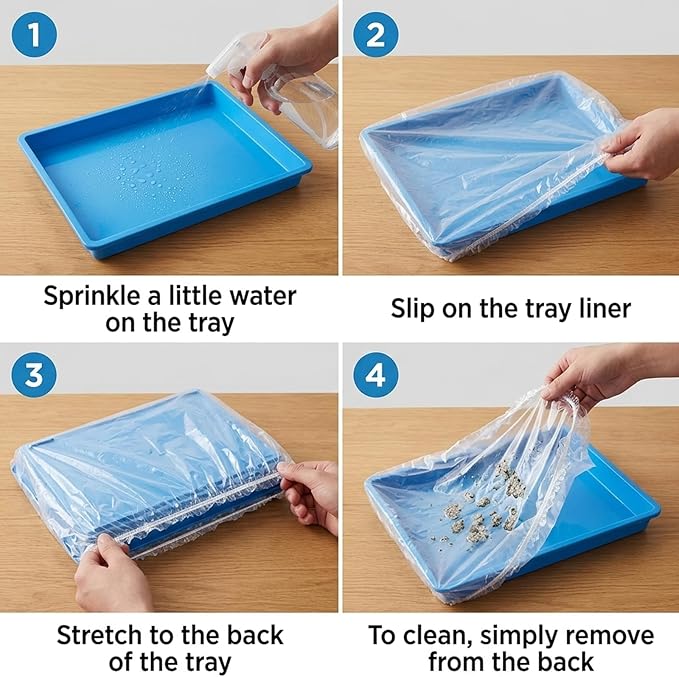 1

Sprinkle a little water on the tray

2

Slip on the tray liner

3

Stretch to the back of the tray

4

To clean, simply remove from the back