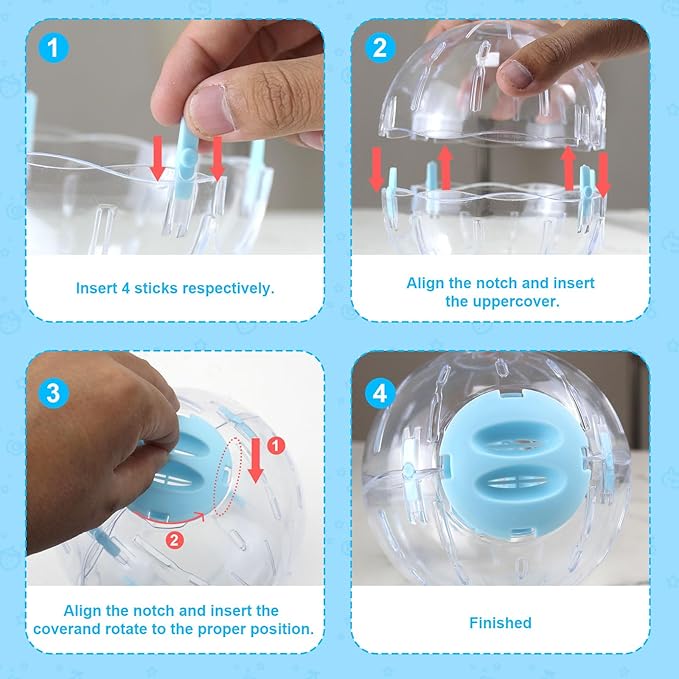 1

Insert 4 sticks respectively.

2

Align the notch and insert the uppercover.

3

1

2

Align the notch and insert the coverand rotate to the proper position.

4

Finished