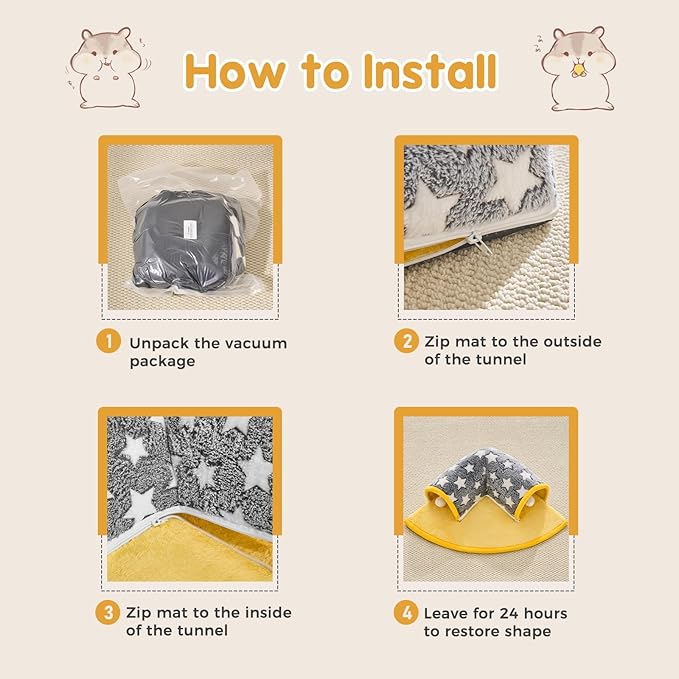 How to Install

1 Unpack the vacuum package

2 Zip mat to the outside of the tunnel

3 Zip mat to the inside of the tunnel

4 Leave for 24 hours to restore shape