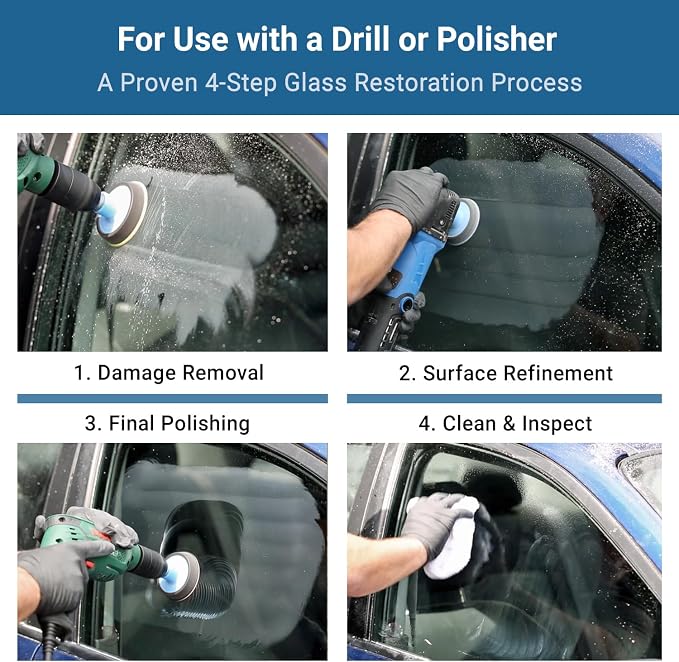 For Use with a Drill or Polisher

A Proven 4-Step Glass Restoration Process

1. Damage Removal

2. Surface Refinement

3. Final Polishing

4. Clean & Inspect