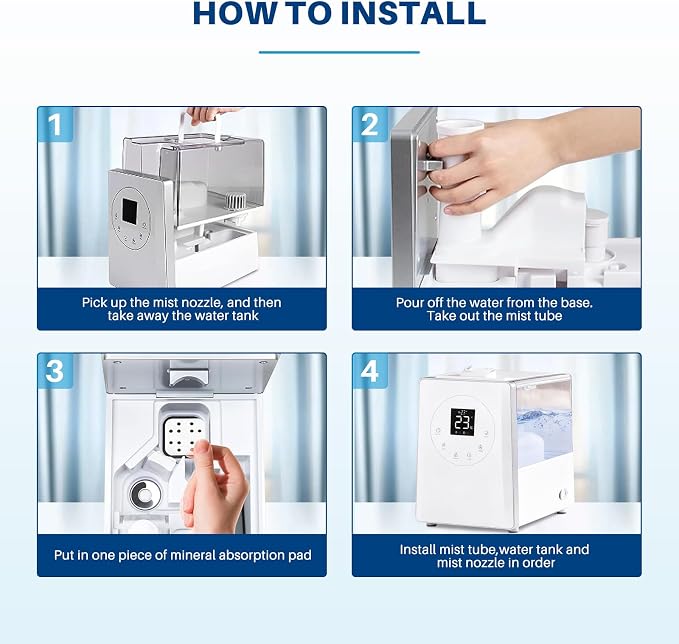 HOW TO INSTALL

1

Pick up the mist nozzle, and then take away the water tank

2

Pour off the water from the base. Take out the mist tube

3

Put in one piece of mineral absorption pad

4

23

Install mist tube,water tank and mist nozzle in order