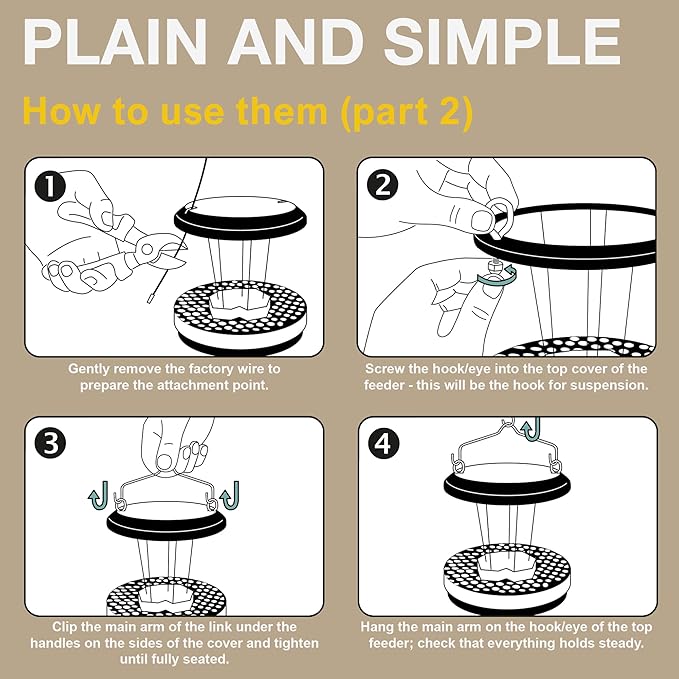 PLAIN AND SIMPLE

How to use them (part 2)

1

Gently remove the factory wire to prepare the attachment point.

2

Screw the hook/eye into the top cover of the feeder - this will be the hook for suspension.

3

Clip the main arm of the link under the handles on the sides of the cover and tighten until fully seated.

4

Hang the main arm on the hook/eye of the top feeder; check that everything holds steady.