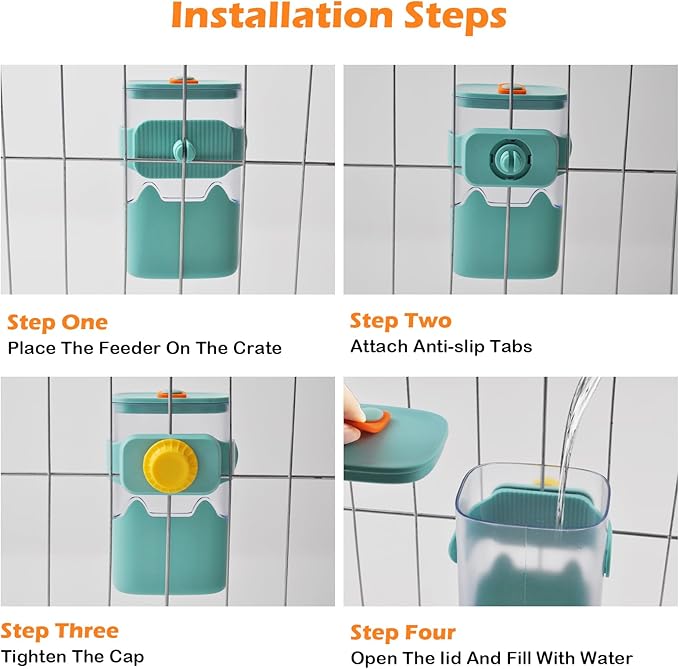 Installation Steps

Step One
Place The Feeder On The Crate

Step Two
Attach Anti-slip Tabs

Step Three
Tighten The Cap

Step Four
Open The lid And Fill With Water