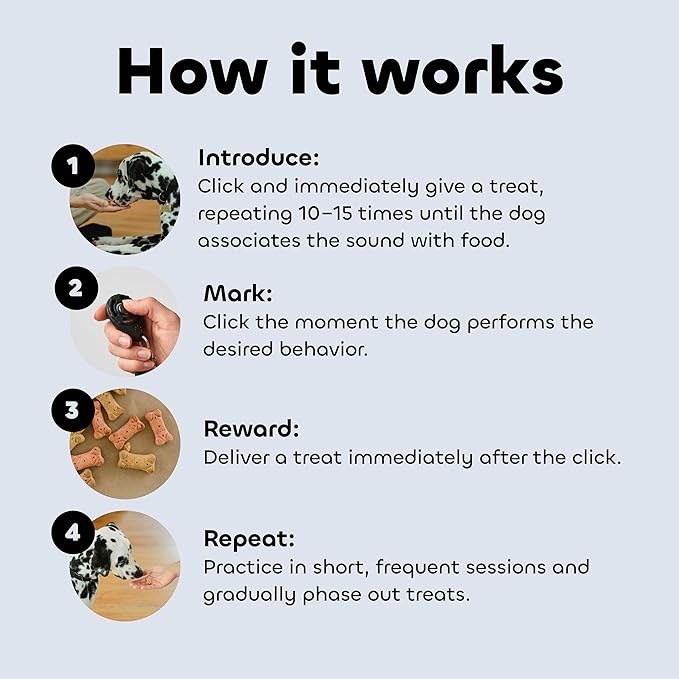 How it works

1

Introduce:
Click and immediately give a treat, repeating 10–15 times until the dog associates the sound with food.

2

Mark:
Click the moment the dog performs the desired behavior.

3

Reward:
Deliver a treat immediately after the click.

4

Repeat:
Practice in short, frequent sessions and gradually phase out treats.