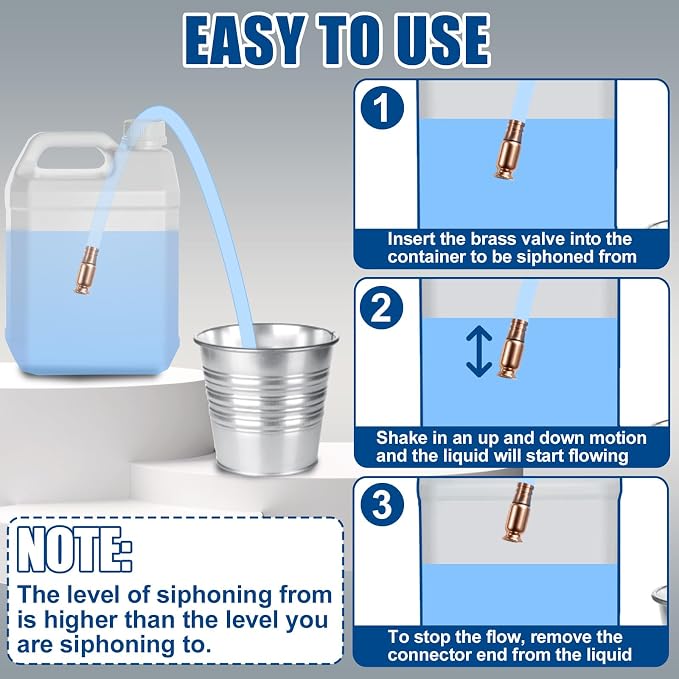 EASY TO USE

1

Insert the brass valve into the container to be siphoned from

2

Shake in an up and down motion and the liquid will start flowing

3

To stop the flow, remove the connector end from the liquid

NOTE:

The level of siphoning from is higher than the level you are siphoning to.