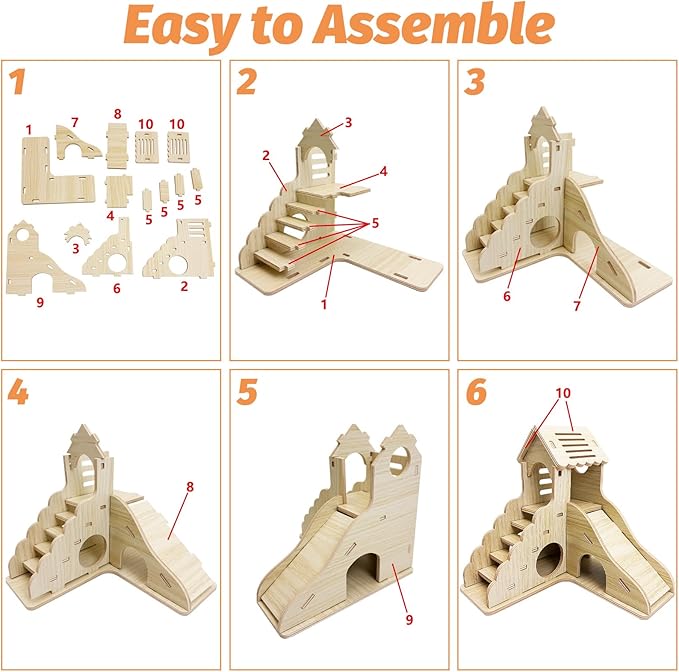 Easy to Assemble

1

1 7 8 10 10

4 5 5 5 5

3

9 6 2

2

3
2
4
5
1

3

6 7

4

8

5

9

6

10