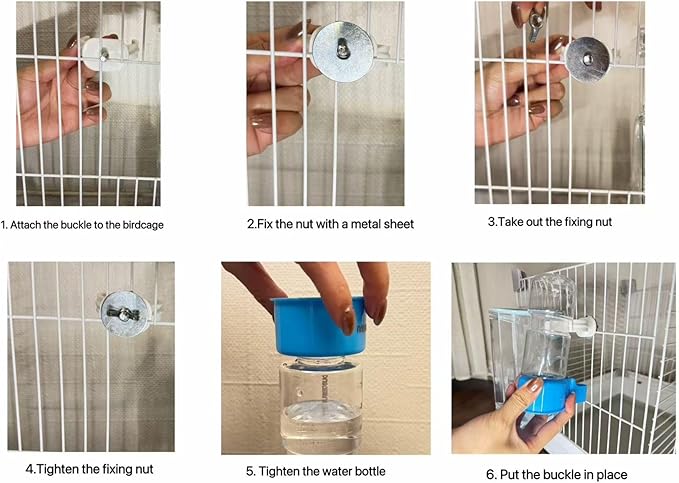 1. Attach the buckle to the birdcage

2.Fix the nut with a metal sheet

3.Take out the fixing nut

4.Tighten the fixing nut

5. Tighten the water bottle

6. Put the buckle in place