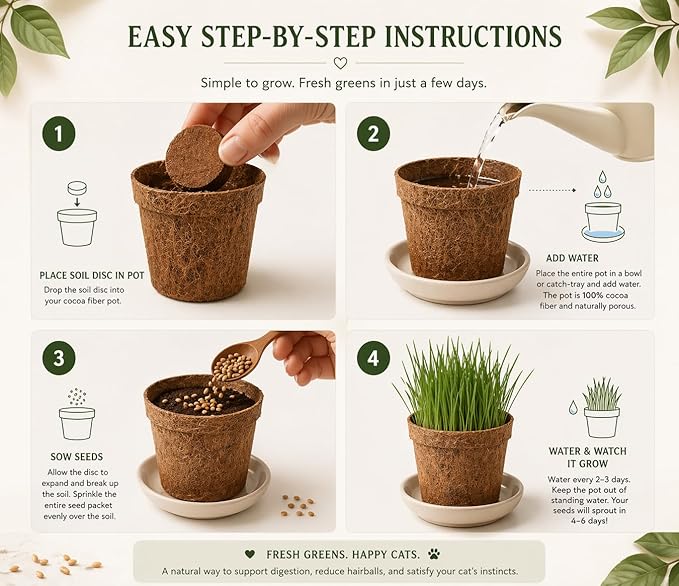 EASY STEP-BY-STEP INSTRUCTIONS

Simple to grow. Fresh greens in just a few days.

1

PLACE SOIL DISC IN POT
Drop the soil disc into your cocoa fiber pot.

2

ADD WATER
Place the entire pot in a bowl or catch-tray and add water. The pot is 100% cocoa fiber and naturally porous.

3

SOW SEEDS
Allow the disc to expand and break up the soil. Sprinkle the entire seed packet evenly over the soil.

4

WATER & WATCH IT GROW
Water every 2–3 days. Keep the pot out of standing water. Your seeds will sprout in 4–6 days!

FRESH GREENS. HAPPY CATS.
A natural way to support digestion, reduce hairballs, and satisfy your cat's instincts.