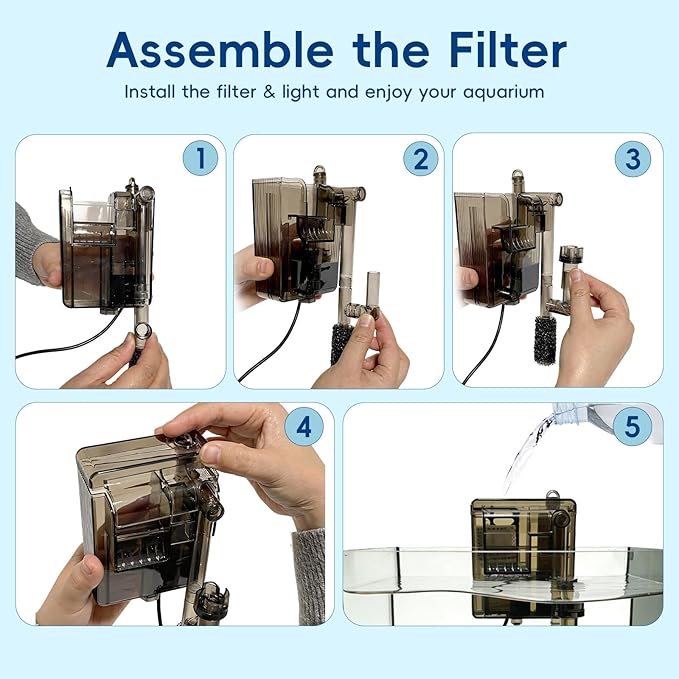 Assemble the Filter

Install the filter & light and enjoy your aquarium

1

2

3

4

5