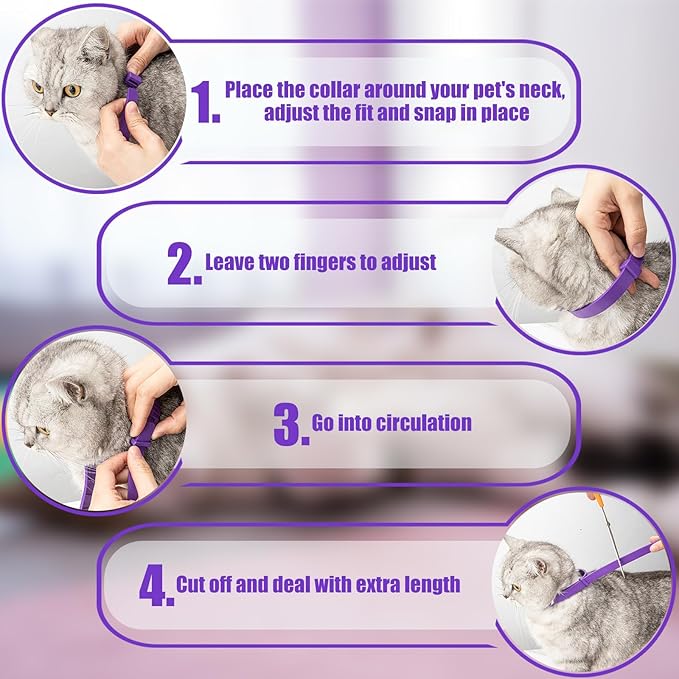 1. Place the collar around your pet's neck, adjust the fit and snap in place

2. Leave two fingers to adjust

3. Go into circulation

4. Cut off and deal with extra length