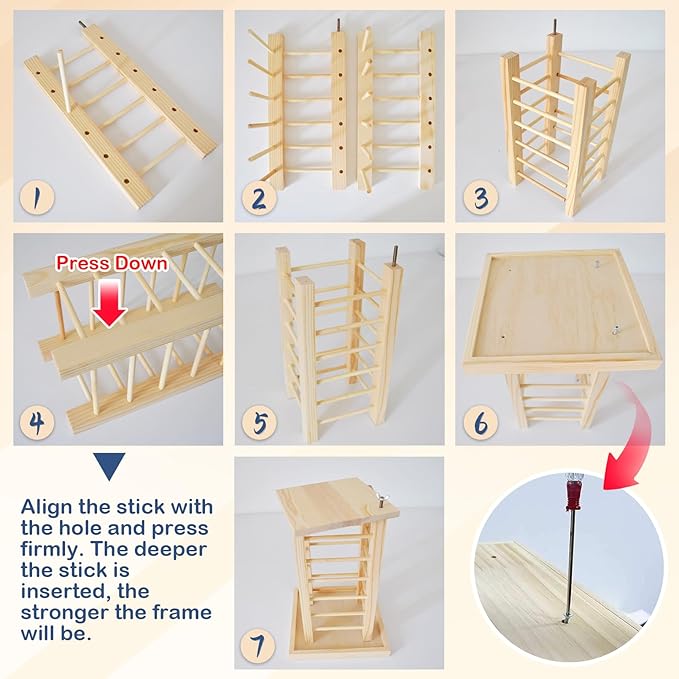 1

2

3

Press Down

4

5

6

Align the stick with the hole and press firmly. The deeper the stick is inserted, the stronger the frame will be.

7