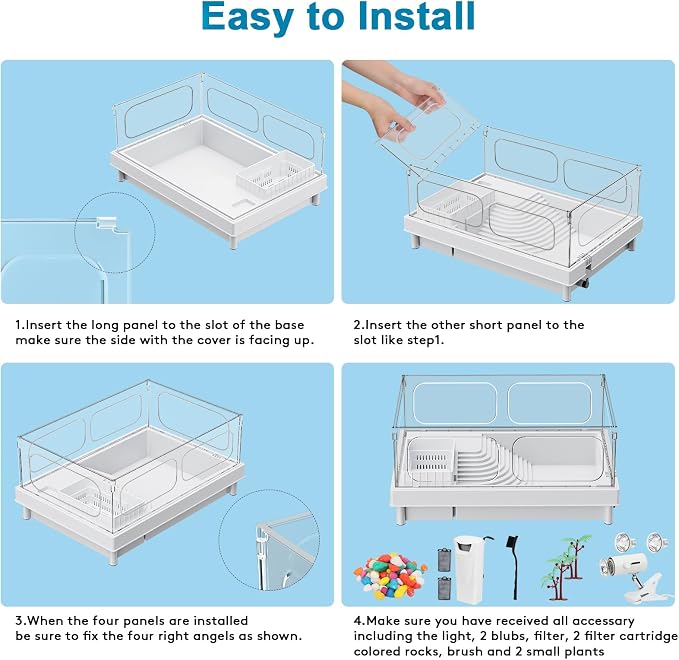 Easy to Install

1.Insert the long panel to the slot of the base make sure the side with the cover is facing up.

2.Insert the other short panel to the slot like step1.

3.When the four panels are installed be sure to fix the four right angels as shown.

4.Make sure you have received all accessary including the light, 2 blubs, filter, 2 filter cartridge colored rocks, brush and 2 small plants