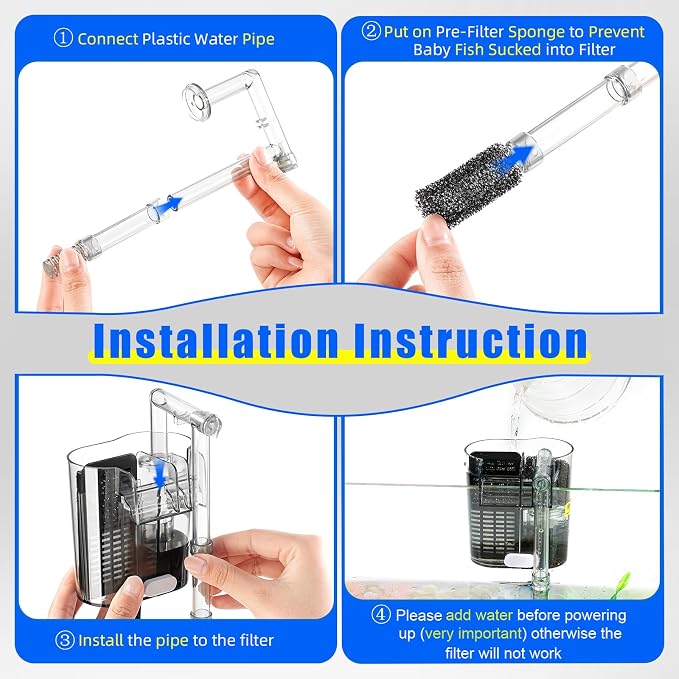 ① Connect Plastic Water Pipe

② Put on Pre-Filter Sponge to Prevent Baby Fish Sucked into Filter

Installation Instruction

③ Install the pipe to the filter

④ Please add water before powering up (very important) otherwise the filter will not work