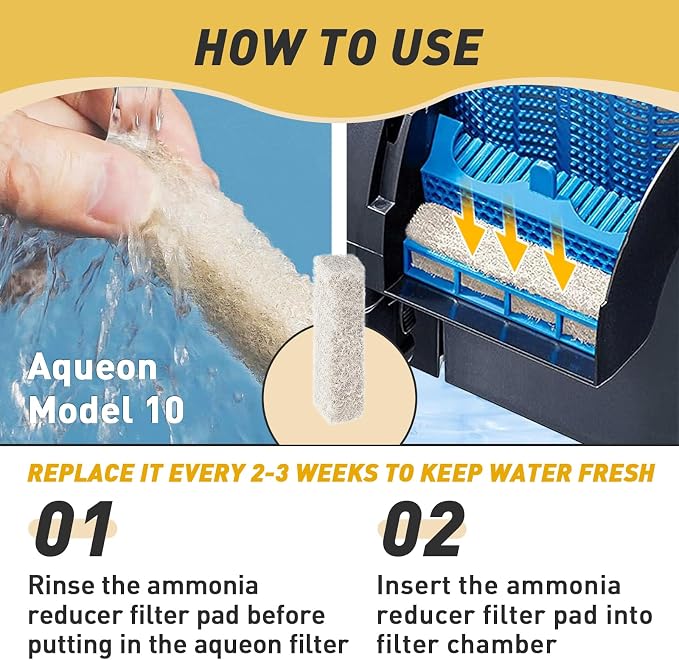 HOW TO USE

Aqueon Model 10

REPLACE IT EVERY 2-3 WEEKS TO KEEP WATER FRESH

01

Rinse the ammonia reducer filter pad before putting in the aqueon filter

02

Insert the ammonia reducer filter pad into filter chamber