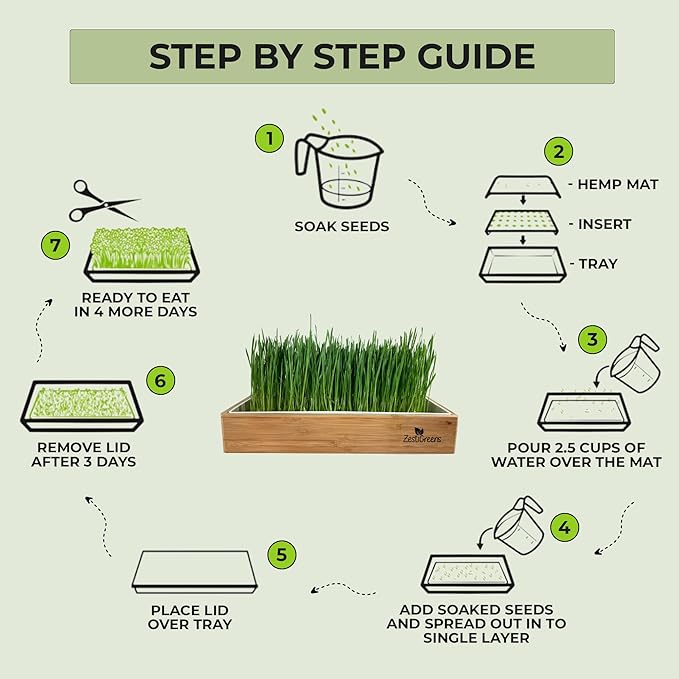 STEP BY STEP GUIDE

1

SOAK SEEDS

2

- HEMP MAT

- INSERT

- TRAY

3

POUR 2.5 CUPS OF WATER OVER THE MAT

4

ADD SOAKED SEEDS AND SPREAD OUT IN TO SINGLE LAYER

5

PLACE LID OVER TRAY

6

REMOVE LID AFTER 3 DAYS

7

READY TO EAT IN 4 MORE DAYS

ZestiGreens