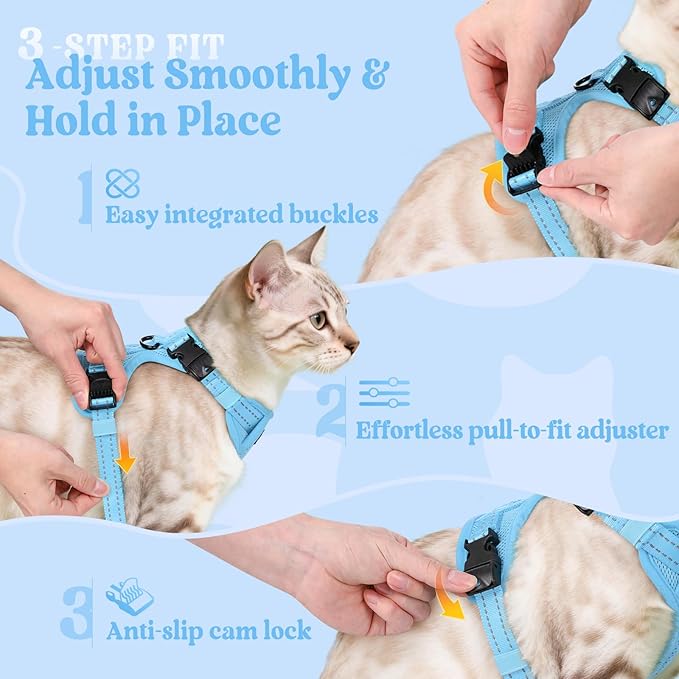 3 -STEP FIT
Adjust Smoothly & Hold in Place

1 Easy integrated buckles

2 Effortless pull-to-fit adjuster

3 Anti-slip cam lock