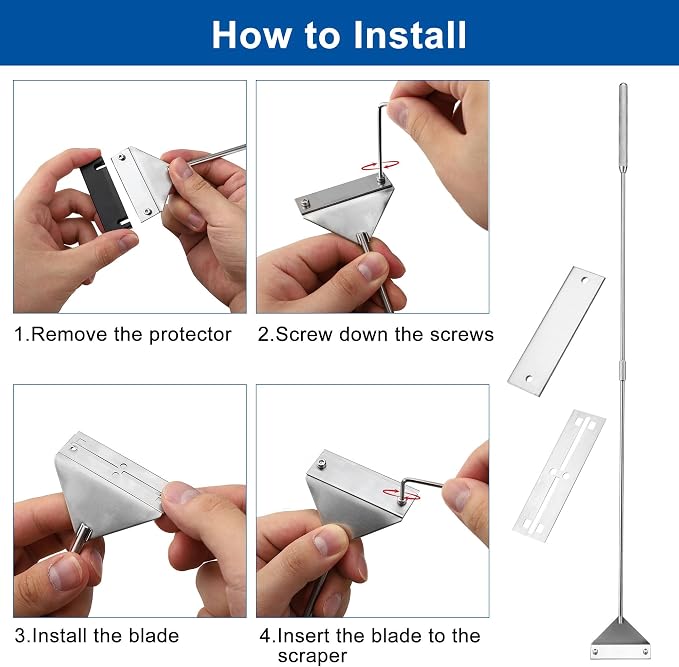 How to Install

1.Remove the protector

2.Screw down the screws

3.Install the blade

4.Insert the blade to the scraper