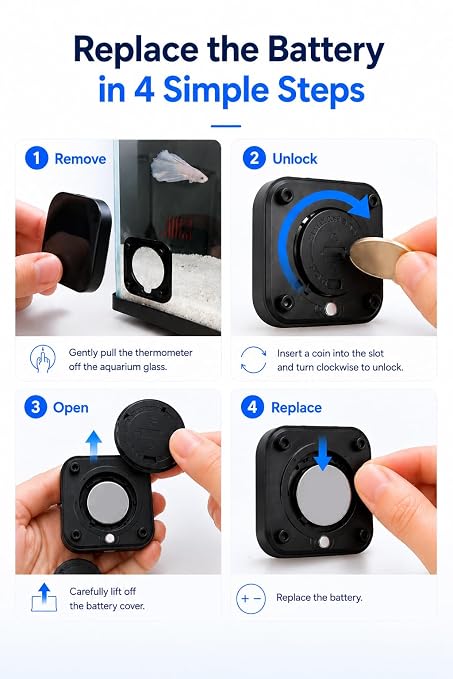 Replace the Battery
in 4 Simple Steps

1 Remove

Gently pull the thermometer off the aquarium glass.

2 Unlock

Insert a coin into the slot and turn clockwise to unlock.

3 Open

Carefully lift off the battery cover.

4 Replace

+ −

Replace the battery.