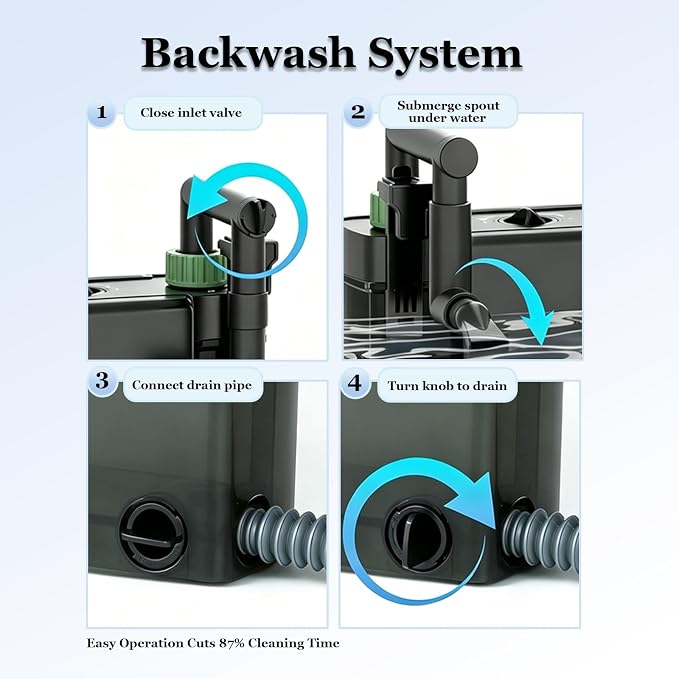 Backwash System

1 Close inlet valve

2 Submerge spout under water

3 Connect drain pipe

4 Turn knob to drain

Easy Operation Cuts 87% Cleaning Time