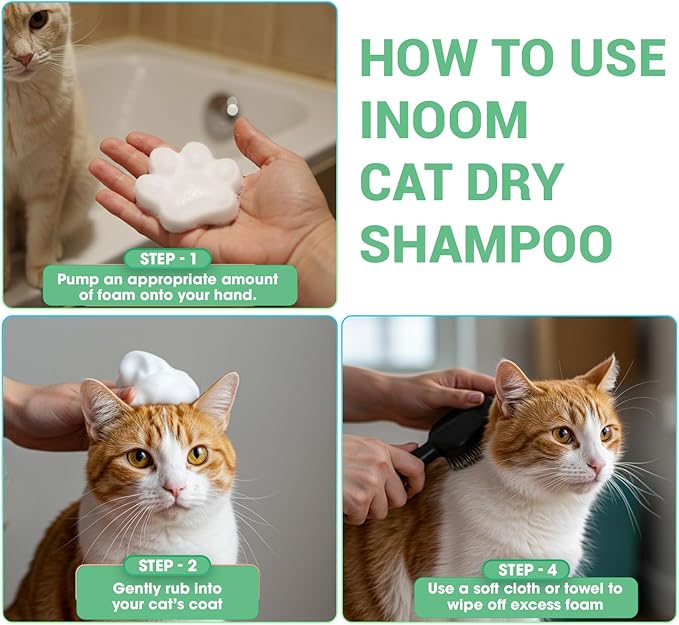 HOW TO USE INOOM CAT DRY SHAMPOO

STEP - 1
Pump an appropriate amount of foam onto your hand.

STEP - 2
Gently rub into your cat's coat

STEP - 4
Use a soft cloth or towel to wipe off excess foam