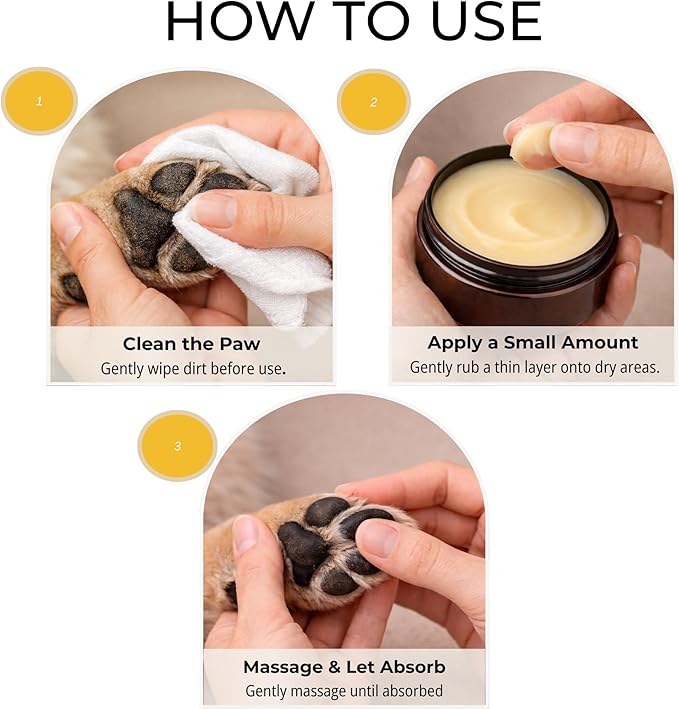 HOW TO USE

1

Clean the Paw
Gently wipe dirt before use.

2

Apply a Small Amount
Gently rub a thin layer onto dry areas.

3

Massage & Let Absorb
Gently massage until absorbed