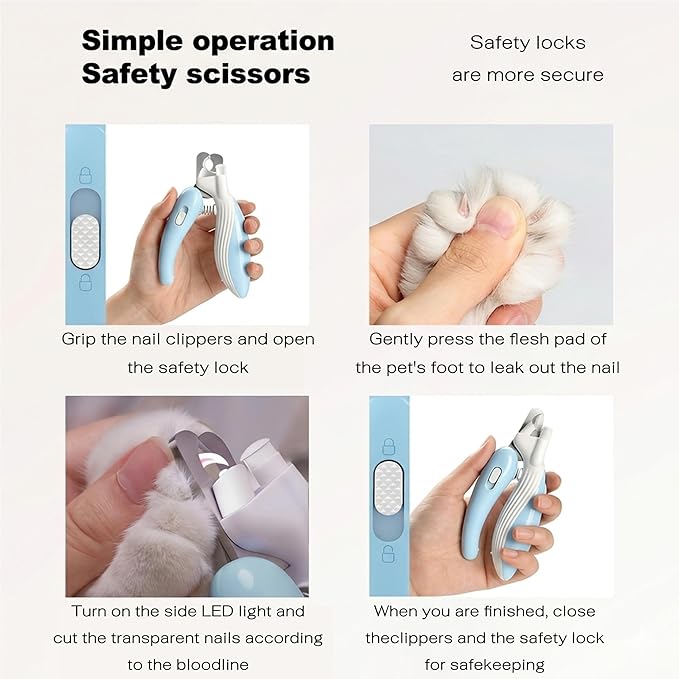 Simple operation
Safety scissors

Safety locks
are more secure

Grip the nail clippers and open the safety lock

Gently press the flesh pad of the pet's foot to leak out the nail

Turn on the side LED light and cut the transparent nails according to the bloodline

When you are finished, close theclippers and the safety lock for safekeeping