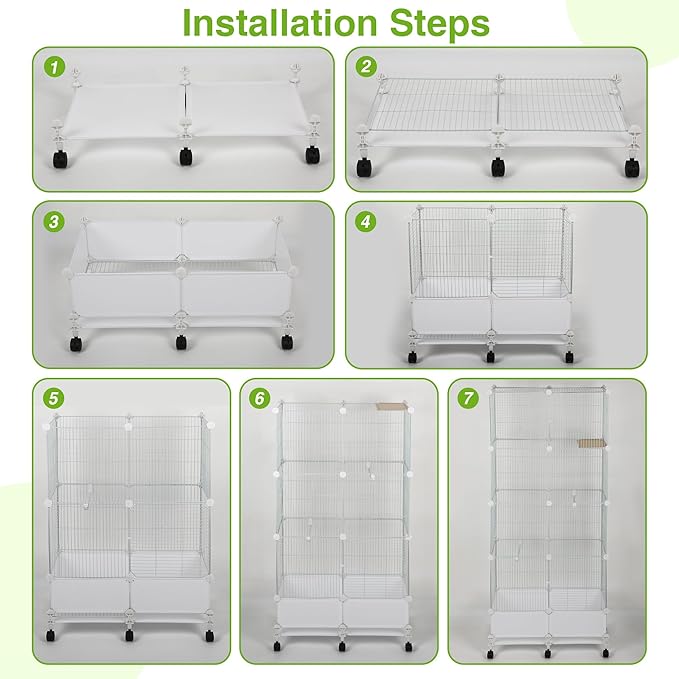 Installation Steps

1

2

3

4

5

6

7