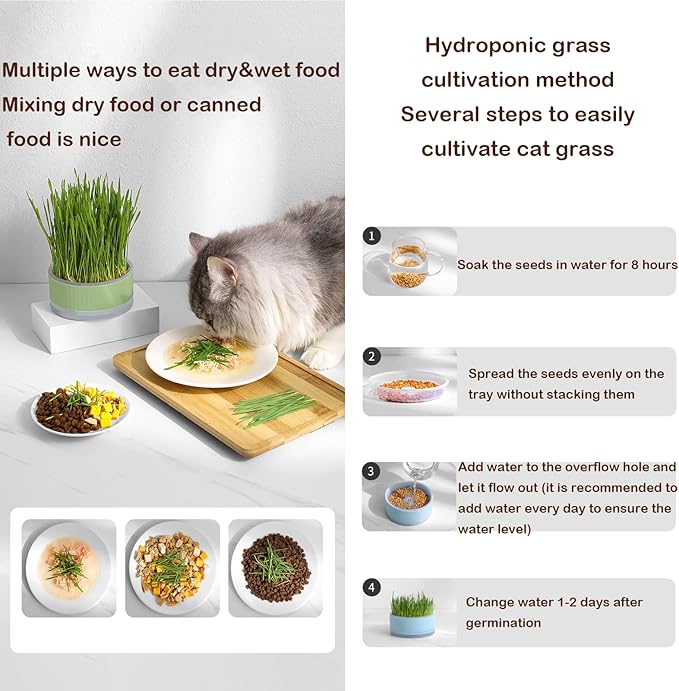 Multiple ways to eat dry&wet food
Mixing dry food or canned food is nice

Hydroponic grass cultivation method
Several steps to easily cultivate cat grass

1
Soak the seeds in water for 8 hours

2
Spread the seeds evenly on the tray without stacking them

3
Add water to the overflow hole and let it flow out (it is recommended to add water every day to ensure the water level)

4
Change water 1-2 days after germination