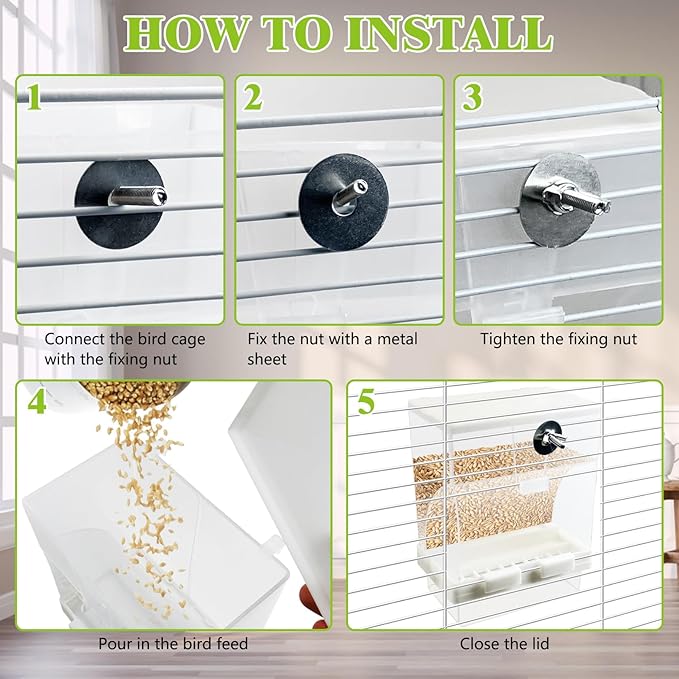 HOW TO INSTALL

1

Connect the bird cage with the fixing nut

2

Fix the nut with a metal sheet

3

Tighten the fixing nut

4

Pour in the bird feed

5

Close the lid