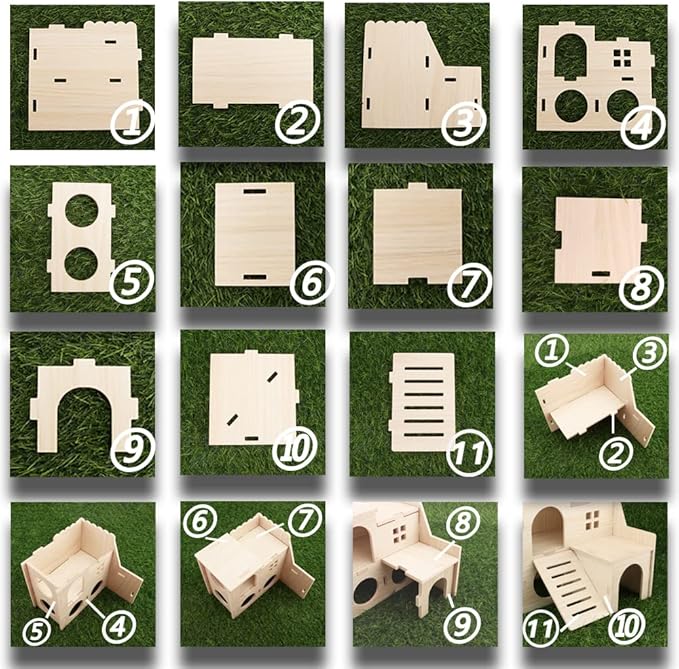 1
2
3
4
5
6
7
8
9
10
11
1
3
2
5
4
6
7
8
9
11
10