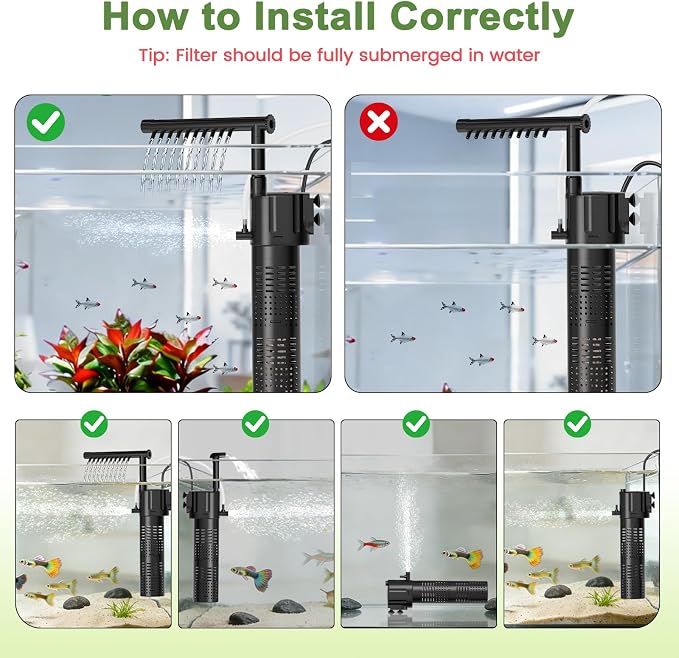 How to Install Correctly

Tip: Filter should be fully submerged in water