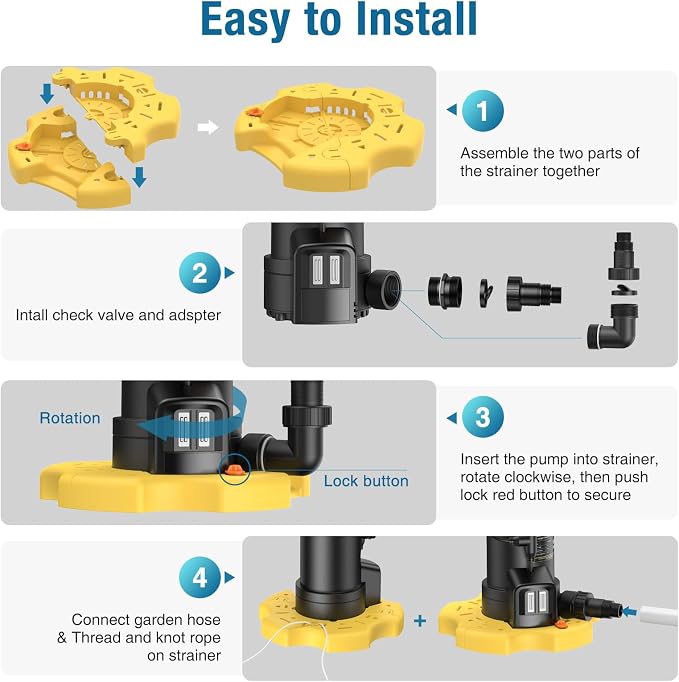 Easy to Install

1
Assemble the two parts of the strainer together

2
Intall check valve and adspter

Rotation
Lock button

3
Insert the pump into strainer, rotate clockwise, then push lock red button to secure

4
Connect garden hose & Thread and knot rope on strainer

+