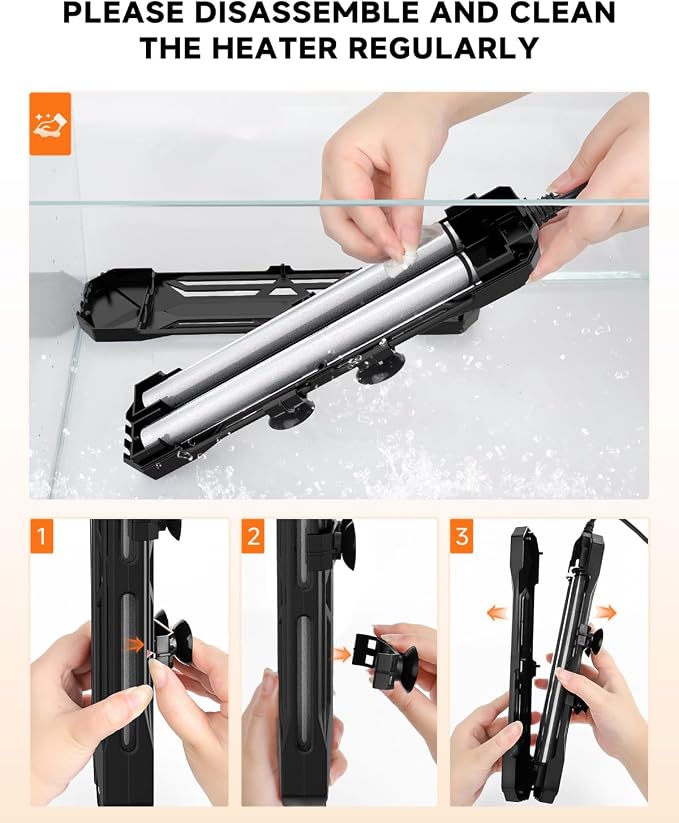 PLEASE DISASSEMBLE AND CLEAN THE HEATER REGULARLY

1

2

3