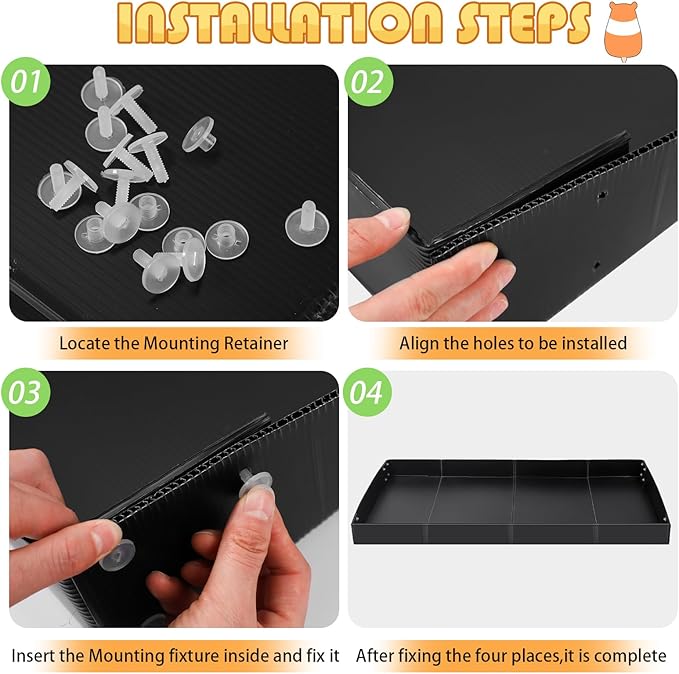 INSTALLATION STEPS

01

Locate the Mounting Retainer

02

Align the holes to be installed

03

Insert the Mounting fixture inside and fix it

04

After fixing the four places,it is complete