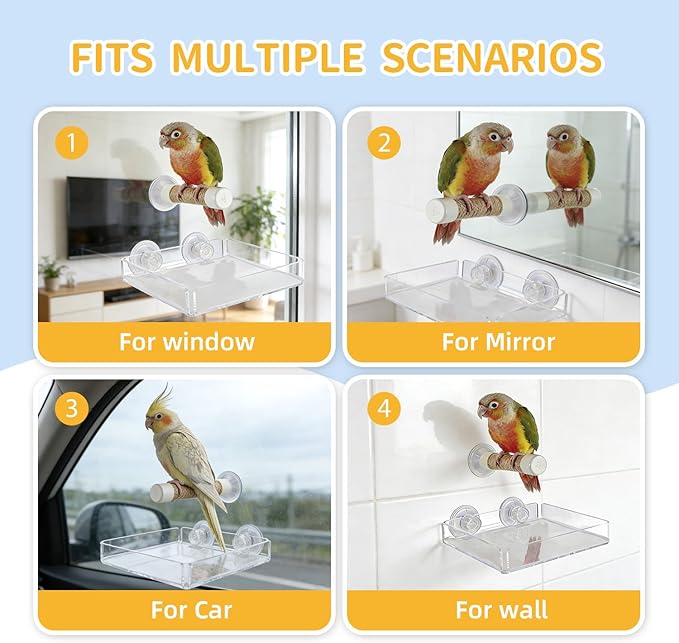 FITS MULTIPLE SCENARIOS

1

For window

2

For Mirror

3

For Car

4

For wall