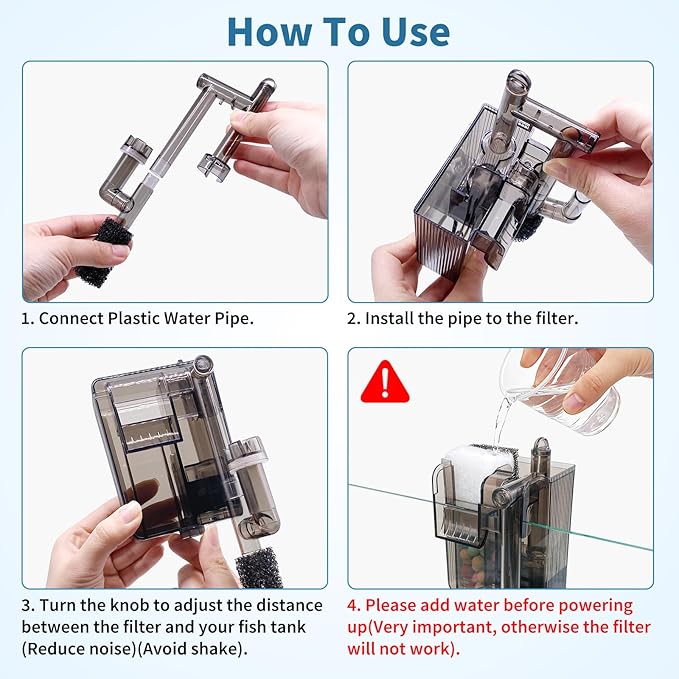 How To Use

1. Connect Plastic Water Pipe.

2. Install the pipe to the filter.

3. Turn the knob to adjust the distance between the filter and your fish tank (Reduce noise)(Avoid shake).

4. Please add water before powering up(Very important, otherwise the filter will not work).