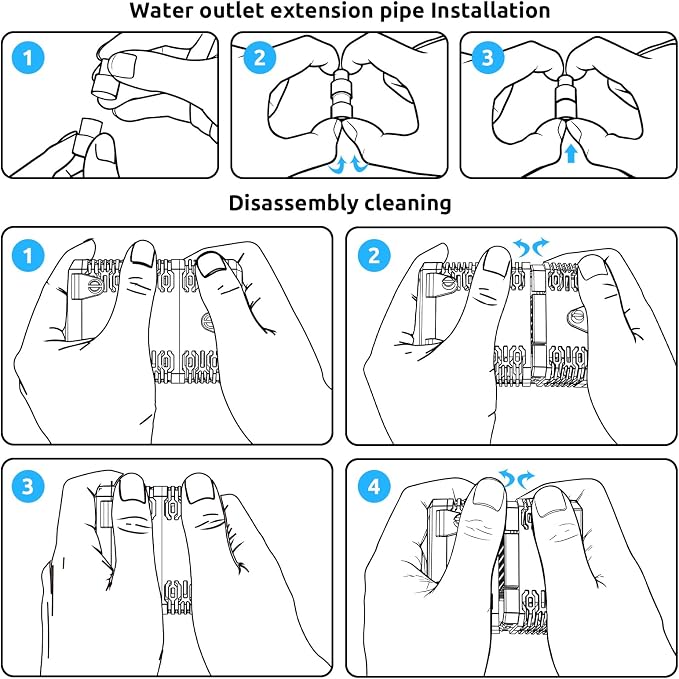 Water outlet extension pipe Installation

1

2

3

Disassembly cleaning

1

2

3

4