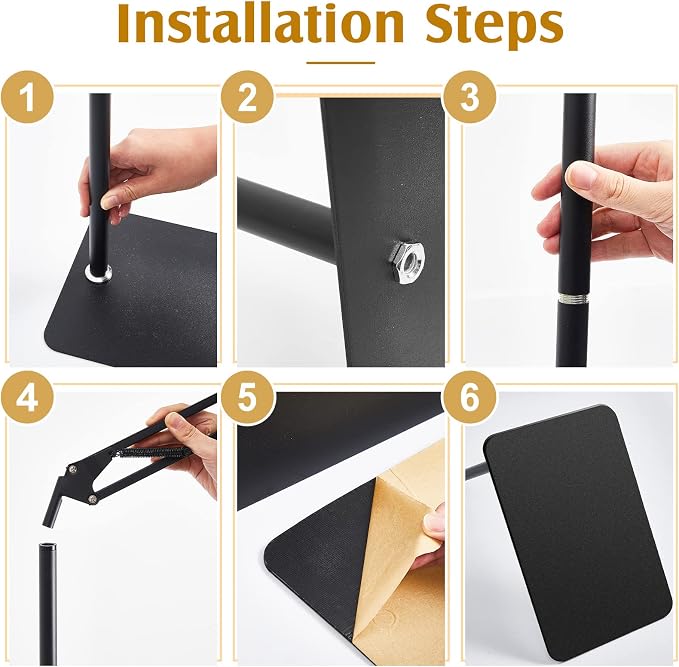 Installation Steps

1

2

3

4

5

6