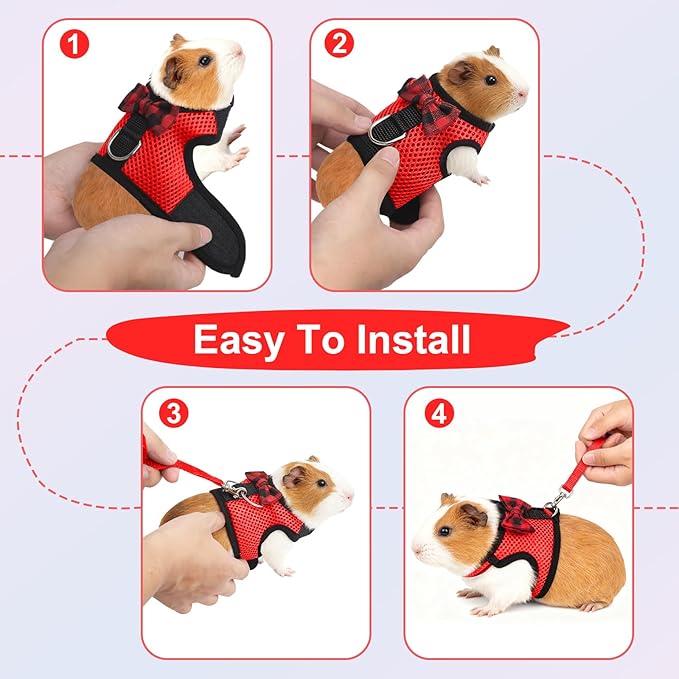 1

2

Easy To Install

3

4