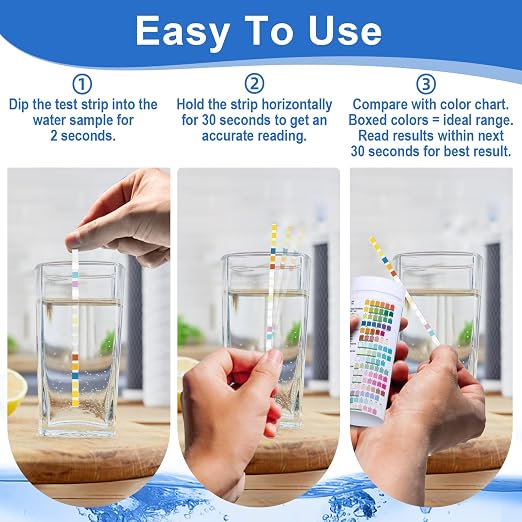 Easy To Use

①
Dip the test strip into the water sample for 2 seconds.

②
Hold the strip horizontally for 30 seconds to get an accurate reading.

③
Compare with color chart. Boxed colors = ideal range. Read results within next 30 seconds for best result.