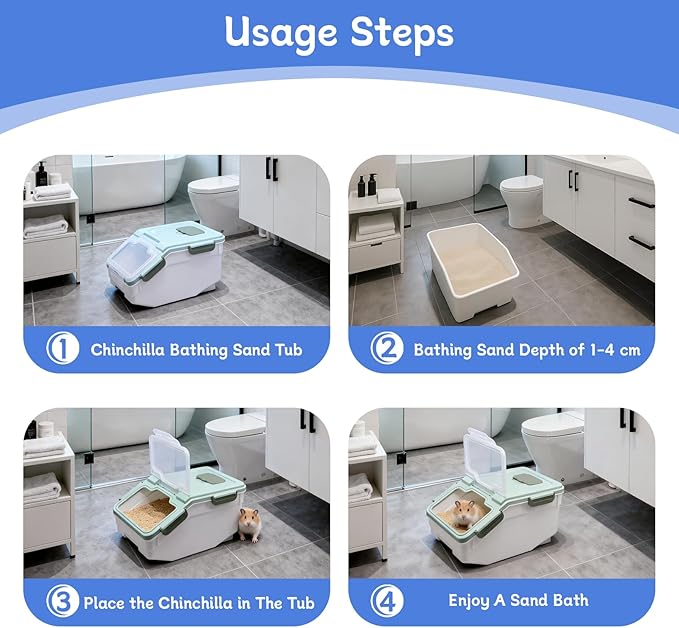 Usage Steps

① Chinchilla Bathing Sand Tub

② Bathing Sand Depth of 1-4 cm

③ Place the Chinchilla in The Tub

④ Enjoy A Sand Bath