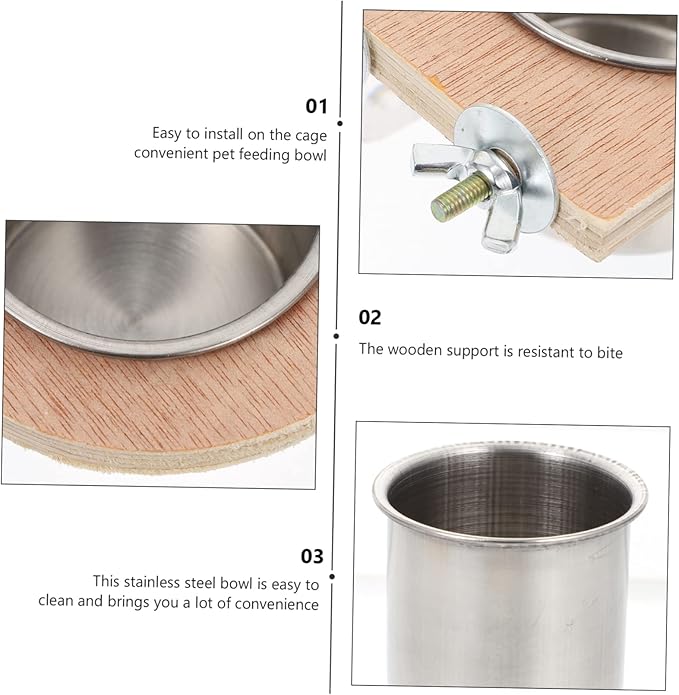 01
Easy to install on the cage convenient pet feeding bowl

02
The wooden support is resistant to bite

03
This stainless steel bowl is easy to clean and brings you a lot of convenience