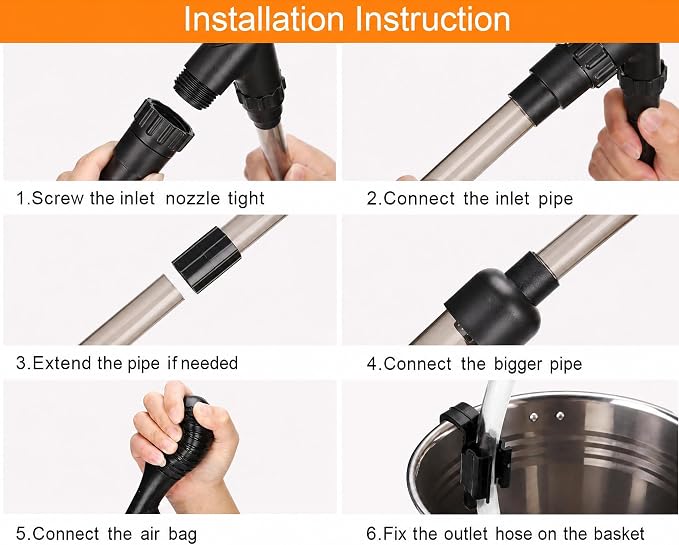 Installation Instruction

1.Screw the inlet nozzle tight

2.Connect the inlet pipe

3.Extend the pipe if needed

4.Connect the bigger pipe

5.Connect the air bag

6.Fix the outlet hose on the basket