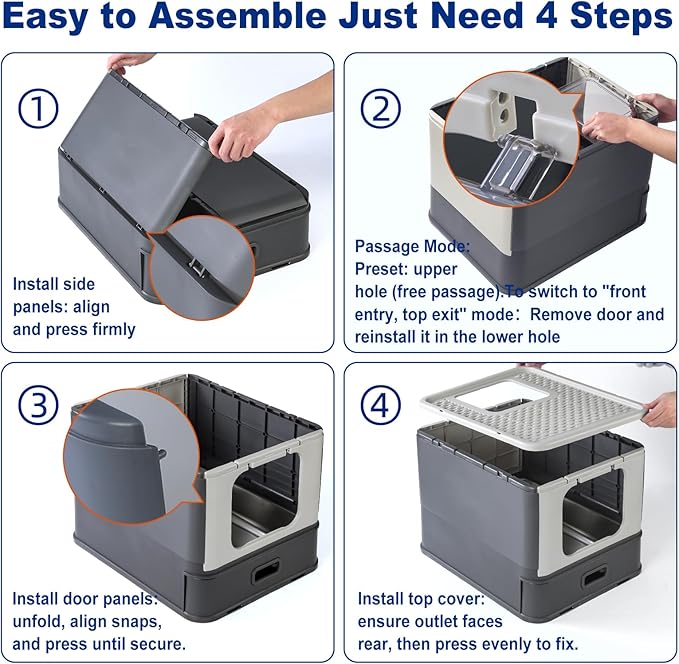 Easy to Assemble Just Need 4 Steps

①

Install side panels: align and press firmly

②

Passage Mode:
Preset: upper hole (free passage).To switch to "front entry, top exit" mode: Remove door and reinstall it in the lower hole

③

Install door panels: unfold, align snaps, and press until secure.

④

Install top cover: ensure outlet faces rear, then press evenly to fix.