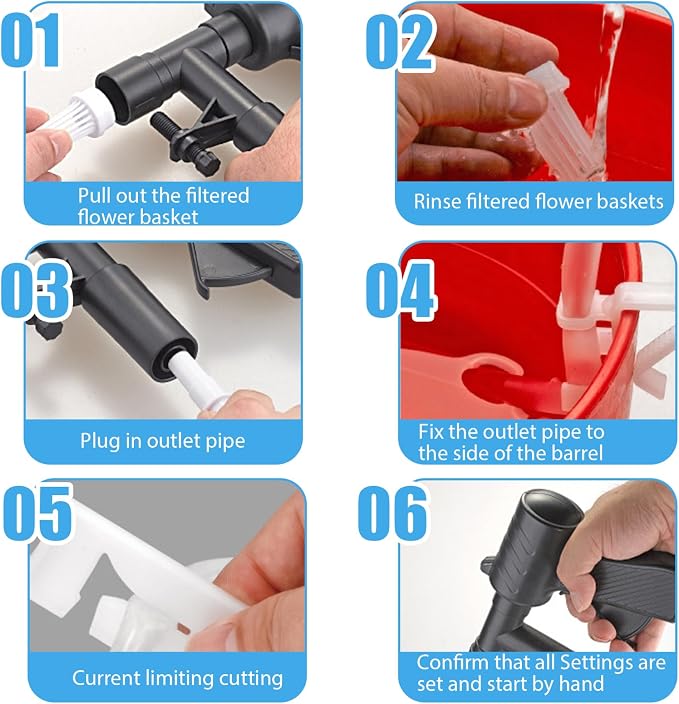 01
Pull out the filtered flower basket

02
Rinse filtered flower baskets

03
Plug in outlet pipe

04
Fix the outlet pipe to the side of the barrel

05
Current limiting cutting

06
Confirm that all Settings are set and start by hand