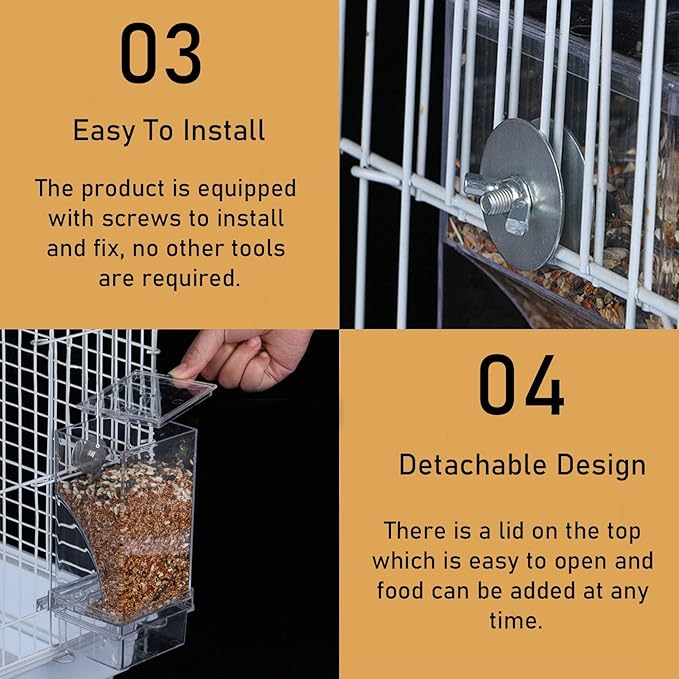 03

Easy To Install

The product is equipped with screws to install and fix, no other tools are required.

04

Detachable Design

There is a lid on the top which is easy to open and food can be added at any time.