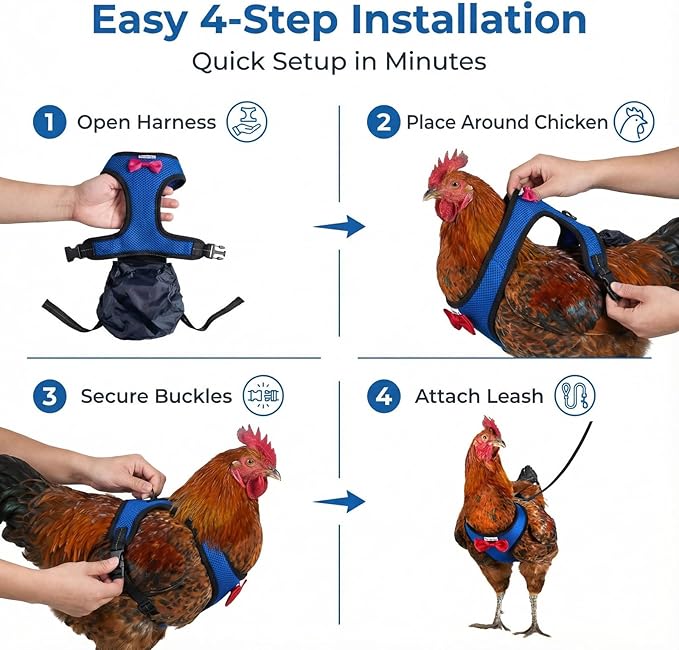 Easy 4-Step Installation

Quick Setup in Minutes

1 Open Harness

2 Place Around Chicken

3 Secure Buckles

4 Attach Leash