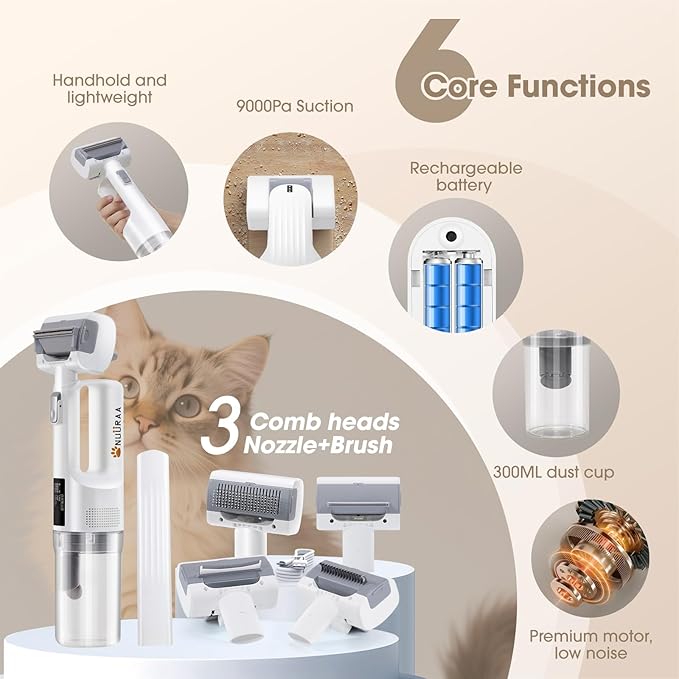 6 Core Functions

Handhold and lightweight

9000Pa Suction

Rechargeable battery

NUURAA

3 Comb heads Nozzle+Brush

300ML dust cup

Premium motor, low noise